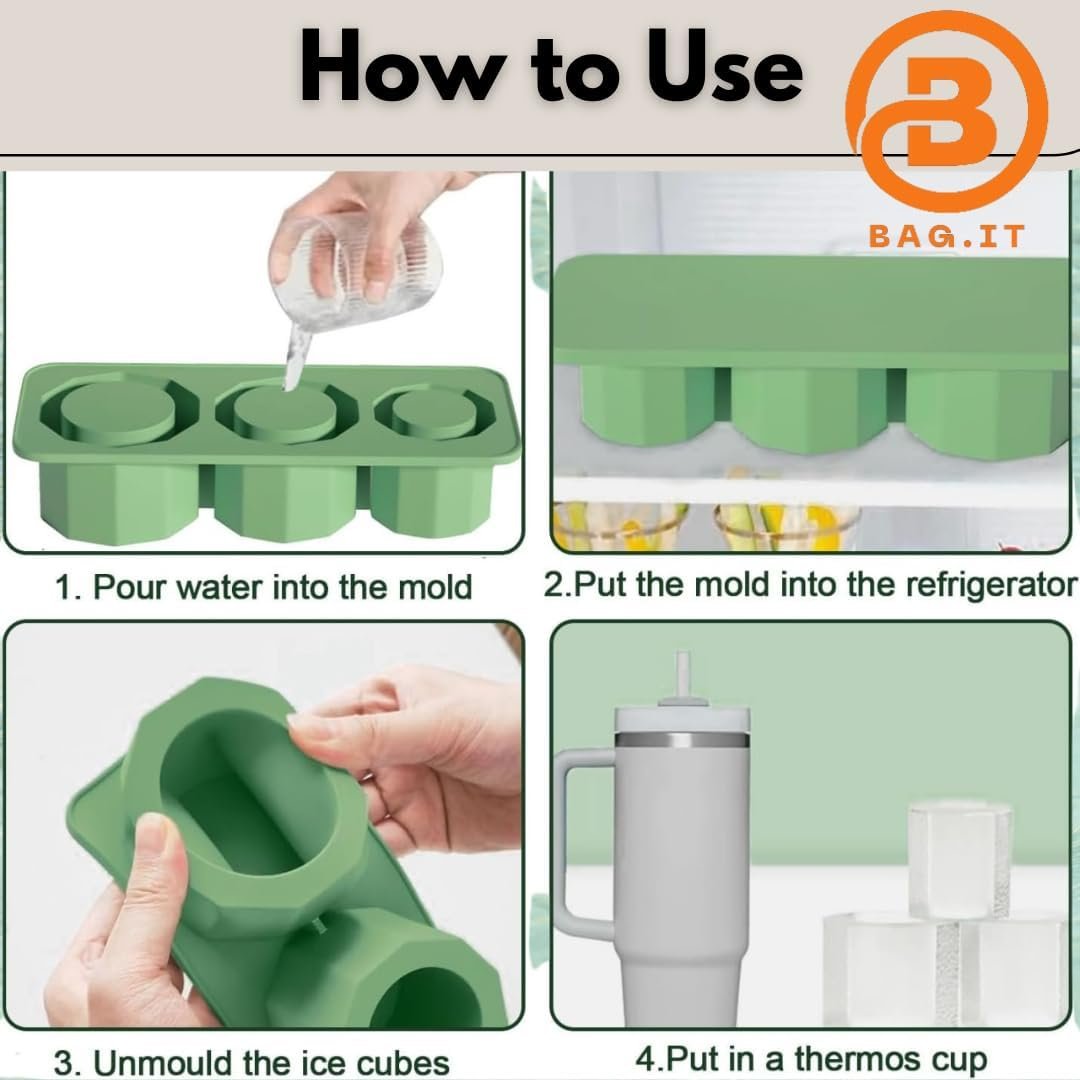 How to Use

B

BAG.IT

1. Pour water into the mold

2.Put the mold into the refrigerator

3. Unmould the ice cubes

4.Put in a thermos cup